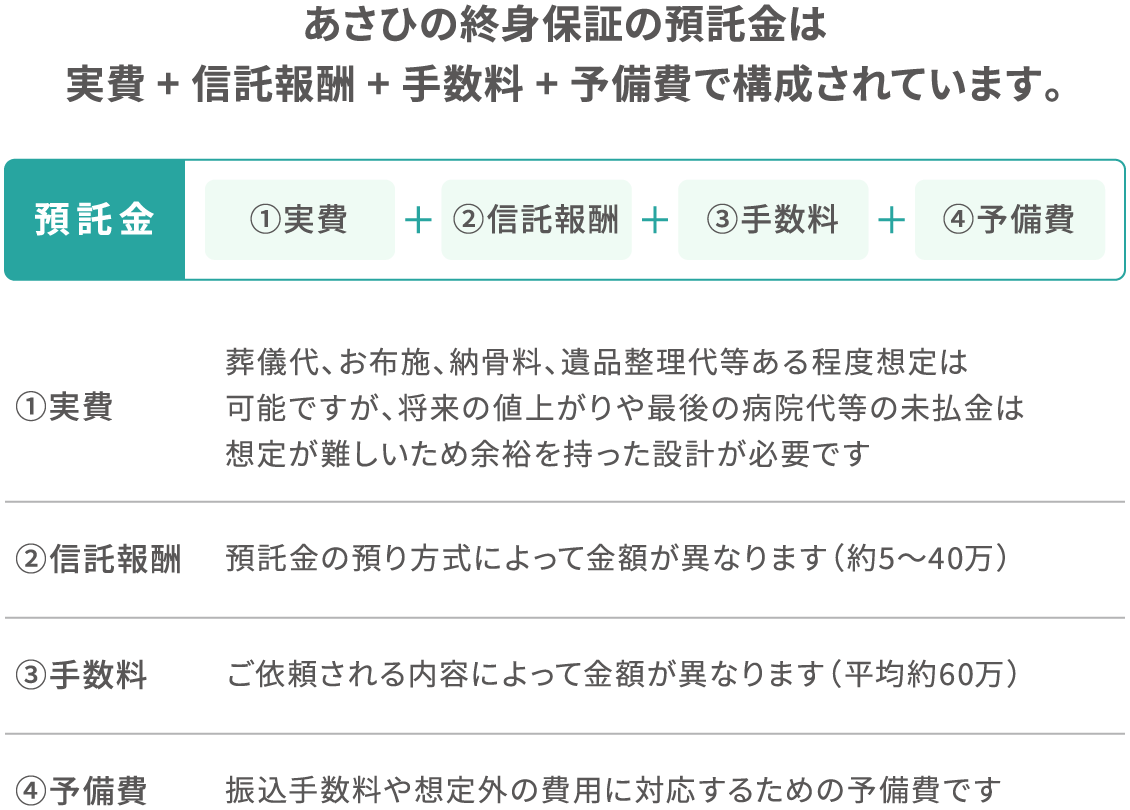 あさひの終身保証の預託金は
実費 + 信託報酬 + 手数料 + 予備費で構成されています。

預託金 ①実費 + ②信託報酬 + ③手数料 + ④予備費

①実費
葬儀代、お布施、納骨料、遺品整理代等ある程度想定は可能ですが、将来の値上がりや最後の病院代等の未払金は想定が難しいため余裕を持った設計が必要です

②信託報酬
預託金の預り方式によって金額が異なります（約5〜40万）

③手数料
ご依頼される内容によって金額が異なります（平均約60万）

④予備費
振込手数料や想定外の費用に対応するための予備費です